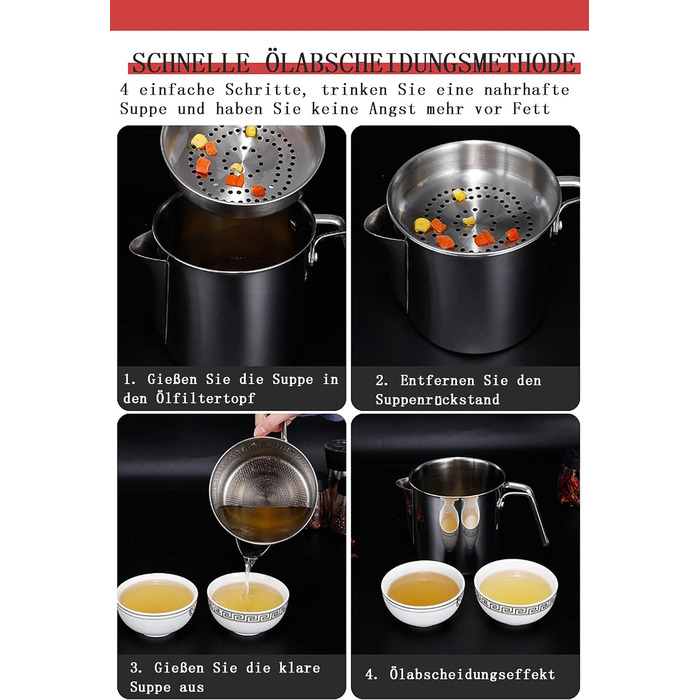 SCHNELLE ÖLABSCHEIDUNGSMETHODE

4 einfache Schritte, trinken Sie eine nahrhafte Suppe und haben Sie keine Angst mehr vor Fett

1. Gießen Sie die Suppe in den Ölfiltertopf

2. Entfernen Sie den Suppenr□ckstand

3. Gießen Sie die klare Suppe aus

4. Ölabscheidungseffekt