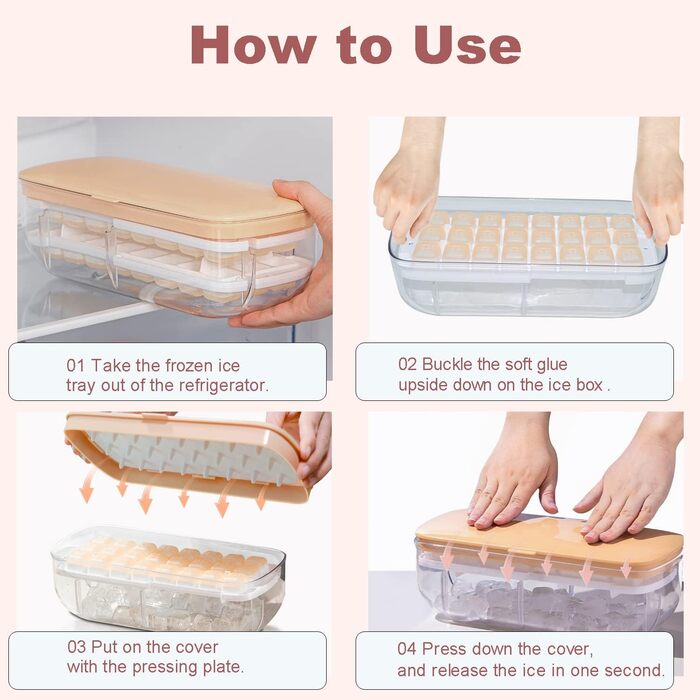 How to Use

01 Take the frozen ice tray out of the refrigerator.

02 Buckle the soft glue upside down on the ice box .

03 Put on the cover with the pressing plate.

04 Press down the cover, and release the ice in one second.