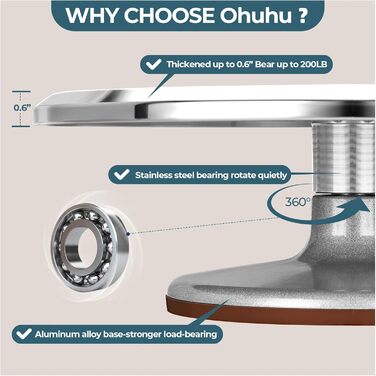 WHY CHOOSE Ohuhu ?

Thickened up to 0.6" Bear up to 200LB

0.6"

Stainless steel bearing rotate quietly

360°

Aluminum alloy base-stronger load-bearing