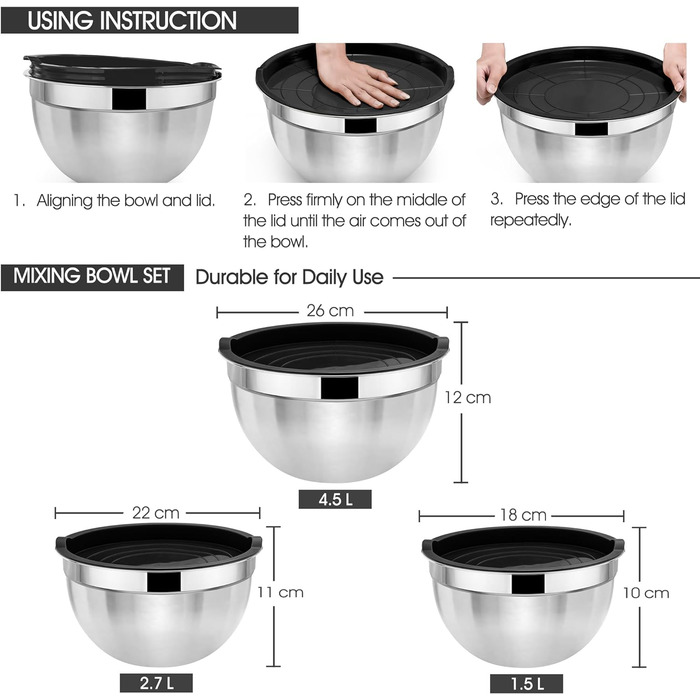 USING INSTRUCTION

1. Aligning the bowl and lid.

2. Press firmly on the middle of the lid until the air comes out of the bowl.

3. Press the edge of the lid repeatedly.

MIXING BOWL SET Durable for Daily Use

26 cm

12 cm

4.5 L

22 cm

11 cm

2.7 L

18 cm

10 cm

1.5 L