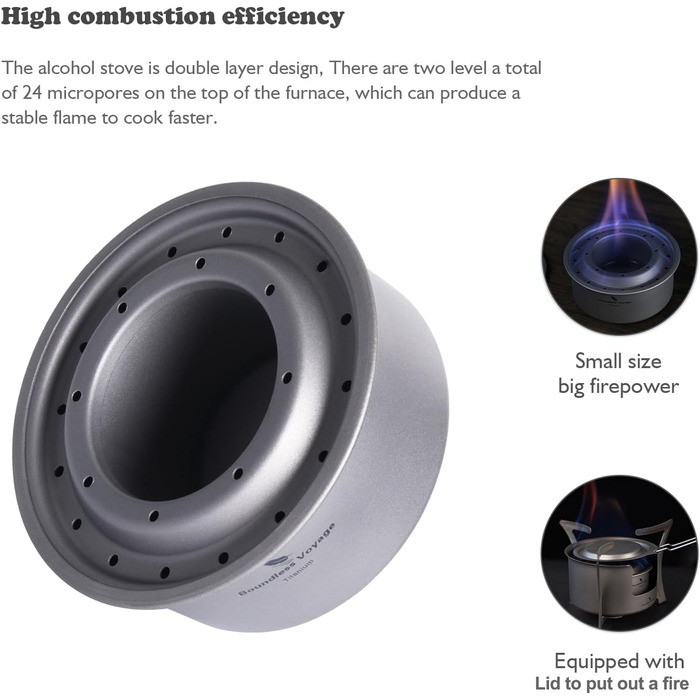 High combustion efficiency

The alcohol stove is double layer design, There are two level a total of 24 micropores on the top of the furnace, which can produce a stable flame to cook faster.

Boundless Voyage
Titanium

Small size
big firepower

Equipped with
Lid to put out a fire