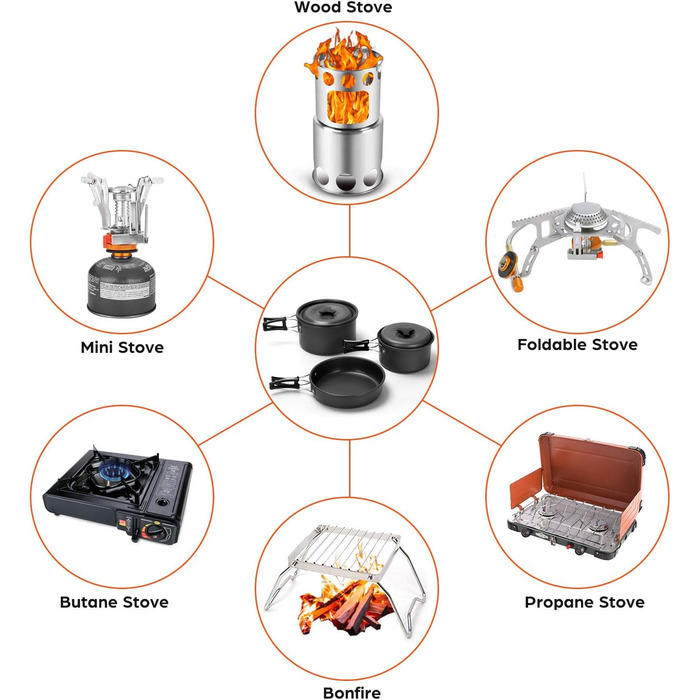 Wood Stove

Mini Stove

Foldable Stove

Butane Stove

Propane Stove

Bonfire