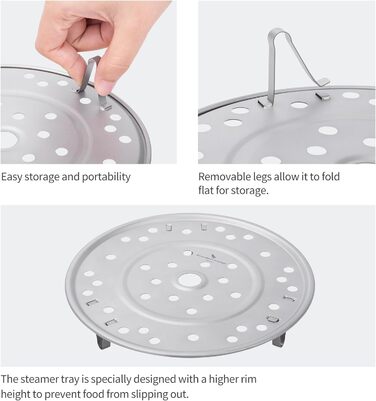 Easy storage and portability

Removable legs allow it to fold flat for storage.

The steamer tray is specially designed with a higher rim height to prevent food from slipping out.