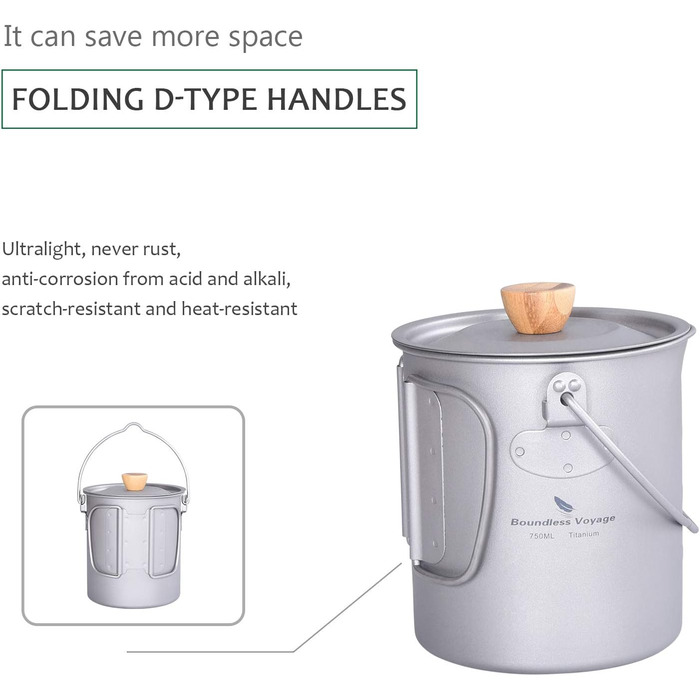 It can save more space

FOLDING D-TYPE HANDLES

Ultralight, never rust,
anti-corrosion from acid and alkali,
scratch-resistant and heat-resistant

Boundless Voyage
750ML Titanium