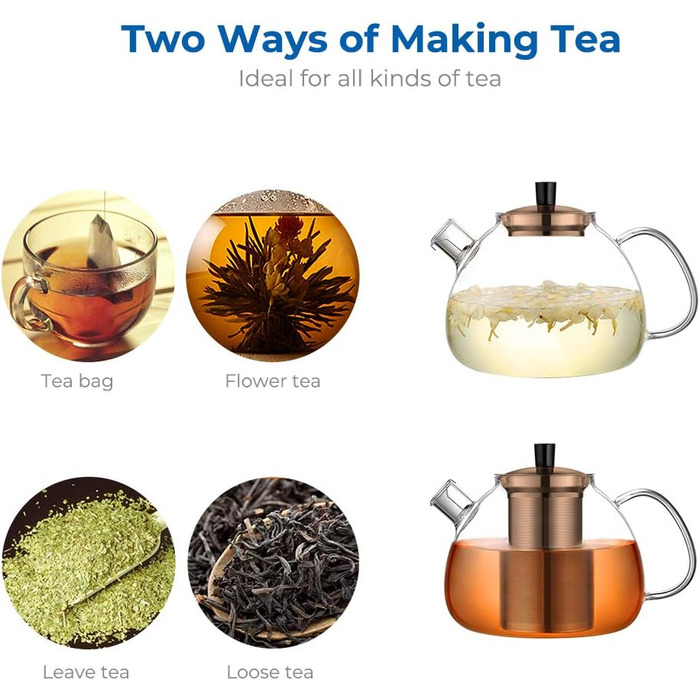 Two Ways of Making Tea
Ideal for all kinds of tea

Tea bag

Flower tea

Leave tea

Loose tea