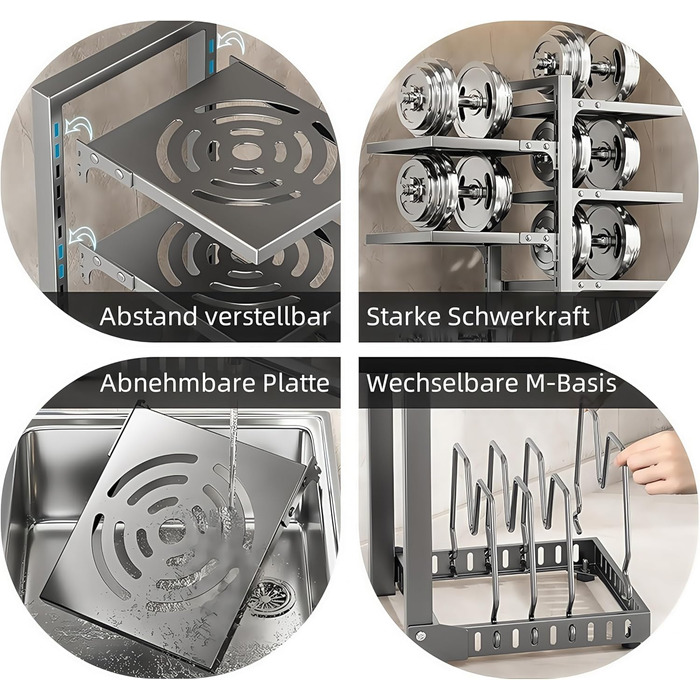 Abstand verstellbar

Starke Schwerkraft

Abnehmbare Platte

Wechselbare M-Basis