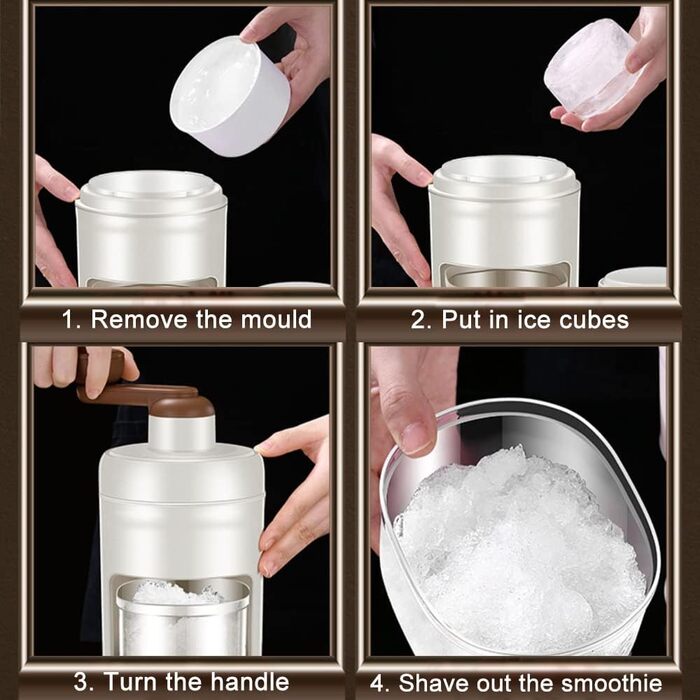 1. Remove the mould

2. Put in ice cubes

3. Turn the handle

4. Shave out the smoothie