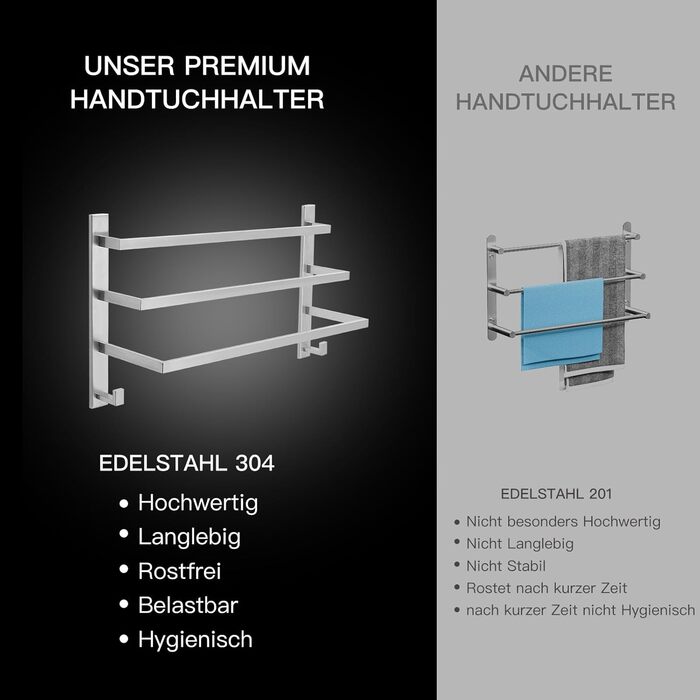 UNSER PREMIUM HANDTUCHHALTER

EDELSTAHL 304

• Hochwertig
• Langlebig
• Rostfrei
• Belastbar
• Hygienisch

ANDERE HANDTUCHHALTER

EDELSTAHL 201

• Nicht besonders Hochwertig
• Nicht Langlebig
• Nicht Stabil
• Rostet nach kurzer Zeit
• nach kurzer Zeit nicht Hygienisch