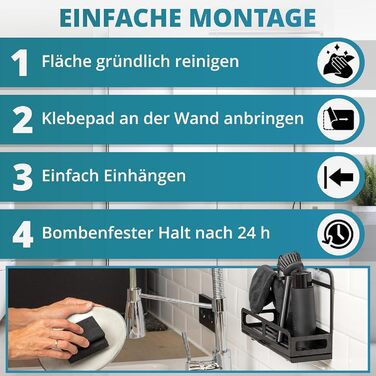 EINFACHE MONTAGE

1 Fläche gründlich reinigen

2 Klebepad an der Wand anbringen

3 Einfach Einhängen

4 Bombenfester Halt nach 24 h