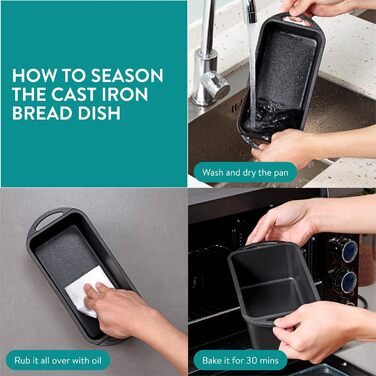 HOW TO SEASON THE CAST IRON BREAD DISH

Wash and dry the pan

Rub it all over with oil

Bake it for 30 mins