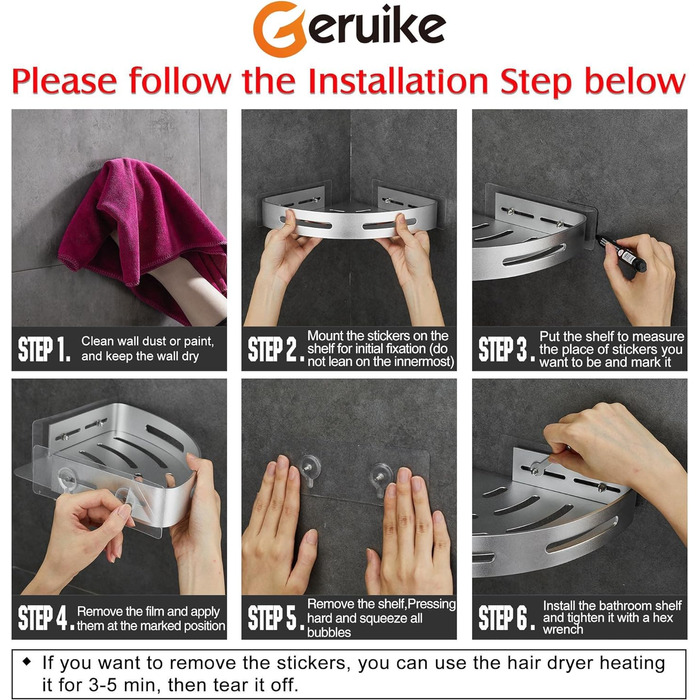 Geruike

Please follow the Installation Step below

STEP 1. Clean wall dust or paint, and keep the wall dry

STEP 2. Mount the stickers on the shelf for initial fixation (do not lean on the innermost)

STEP 3. Put the shelf to measure the place of stickers you want to be and mark it

STEP 4. Remove the film and apply them at the marked position

STEP 5. Remove the shelf,Pressing hard and squeeze all bubbles

STEP 6. Install the bathroom shelf and tighten it with a hex wrench

◆ If you want to remove the stickers, you can use the hair dryer heating it for 3-5 min, then tear it off.