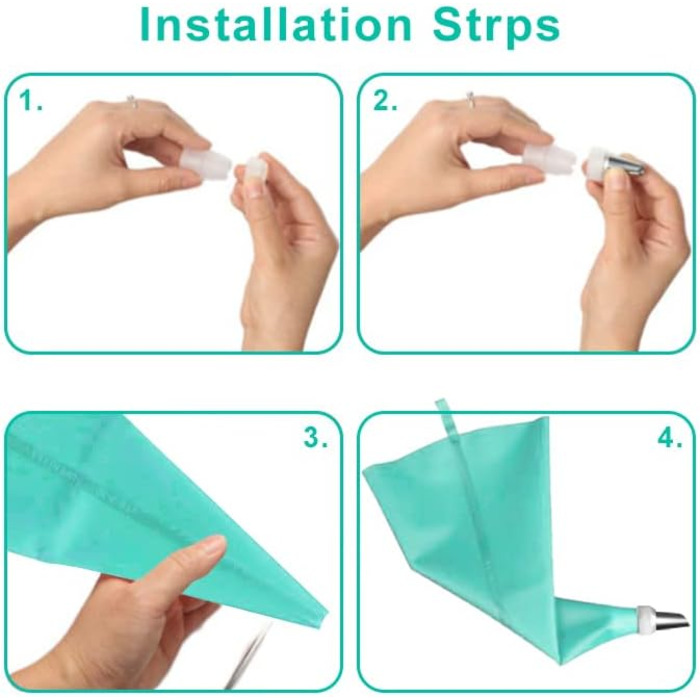 Installation Strps

1.

2.

3.

4.