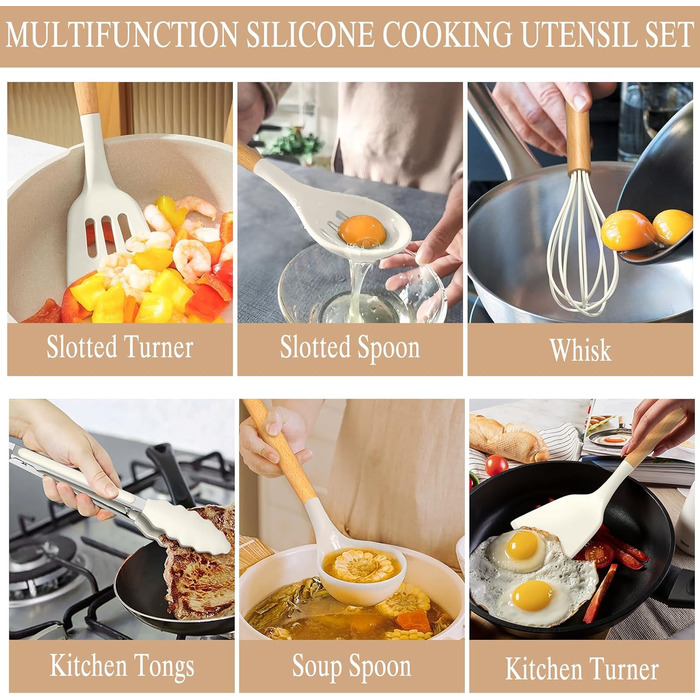 MULTIFUNCTION SILICONE COOKING UTENSIL SET

Slotted Turner

Slotted Spoon

Whisk

Kitchen Tongs

Soup Spoon

Kitchen Turner