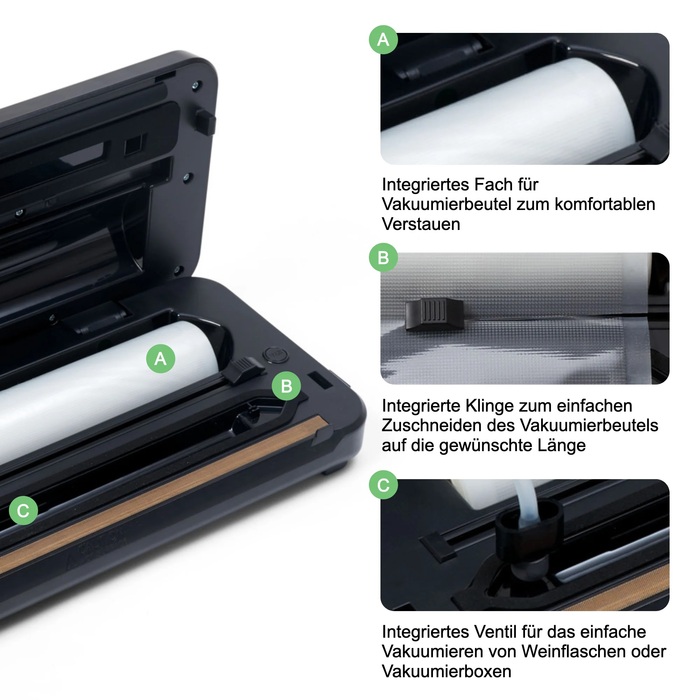 A

B

C

A

Integriertes Fach für Vakuumierbeutel zum komfortablen Verstauen

B

Integrierte Klinge zum einfachen Zuschneiden des Vakuumierbeutels auf die gewünschte Länge

C

Integriertes Ventil für das einfache Vakuumieren von Weinflaschen oder Vakuumierboxen