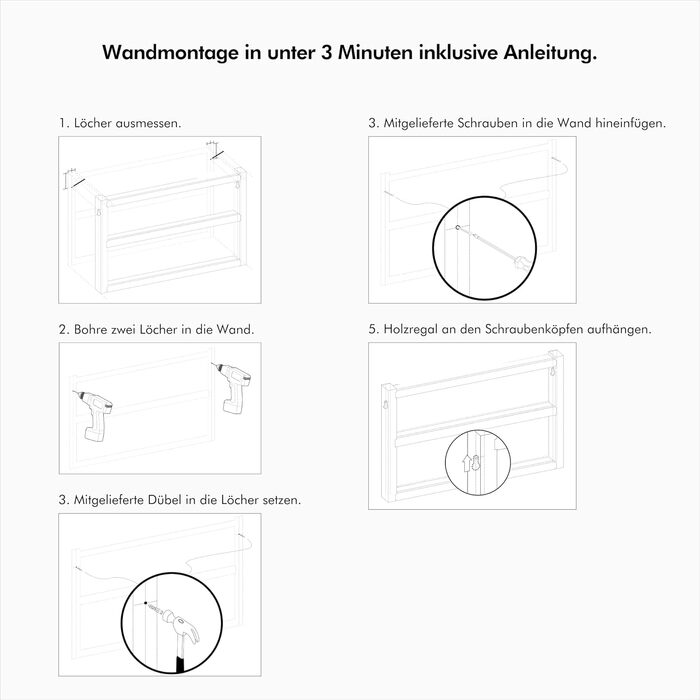 Wandmontage in unter 3 Minuten inklusive Anleitung.

1. Löcher ausmessen.

2. Bohre zwei Löcher in die Wand.

3. Mitgelieferte Dübel in die Löcher setzen.

3. Mitgelieferte Schrauben in die Wand hineinfügen.

5. Holzregal an den Schraubenköpfen aufhängen.