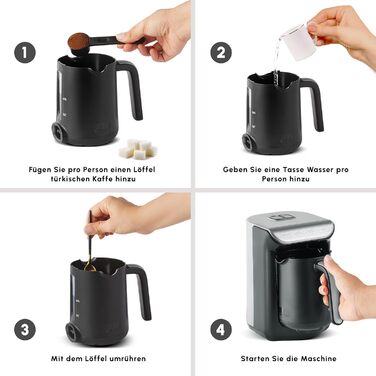 1

Fügen Sie pro Person einen Löffel türkischen Kaffe hinzu

2

Geben Sie eine Tasse Wasser pro Person hinzu

3

Mit dem Löffel umrühren

4

Starten Sie die Maschine