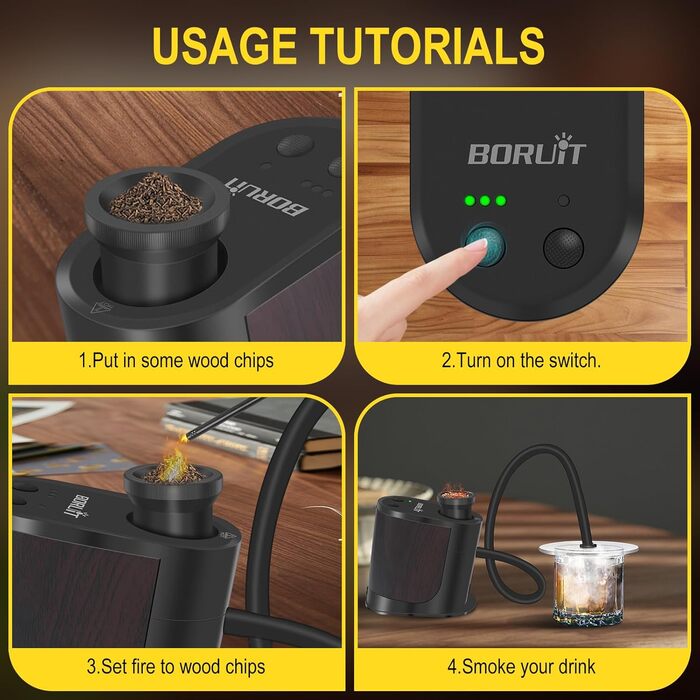 USAGE TUTORIALS

BORUiT

1.Put in some wood chips

BORUiT

2.Turn on the switch.

BORUiT

3.Set fire to wood chips

4.Smoke your drink