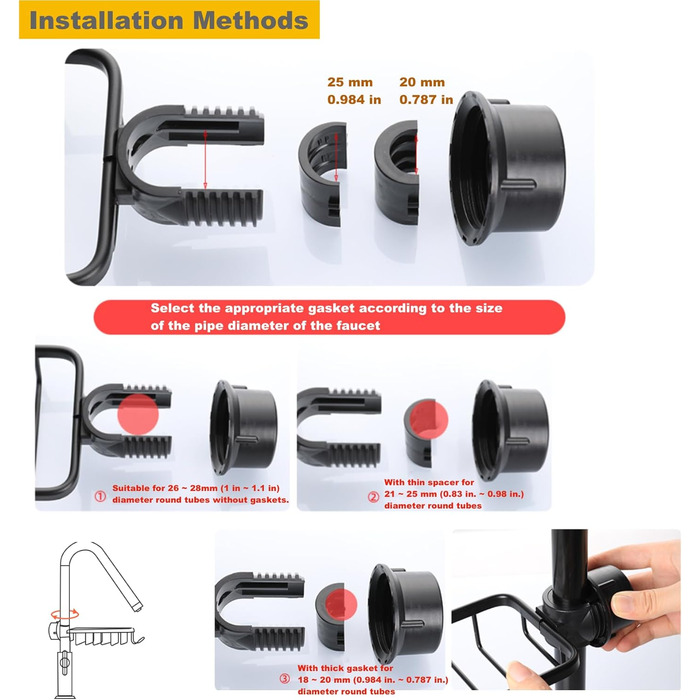 Installation Methods

25 mm
0.984 in

20 mm
0.787 in

Select the appropriate gasket according to the size of the pipe diameter of the faucet

① Suitable for 26 ~ 28mm (1 in ~ 1.1 in) diameter round tubes without gaskets.

② With thin spacer for 21 ~ 25 mm (0.83 in. ~ 0.98 in.) diameter round tubes

③ With thick gasket for 18 ~ 20 mm (0.984 in. ~ 0.787 in.) diameter round tubes