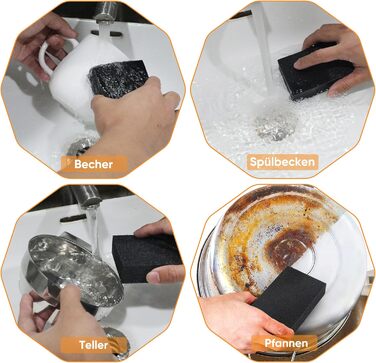 Becher

Spülbecken

Teller

Pfannen