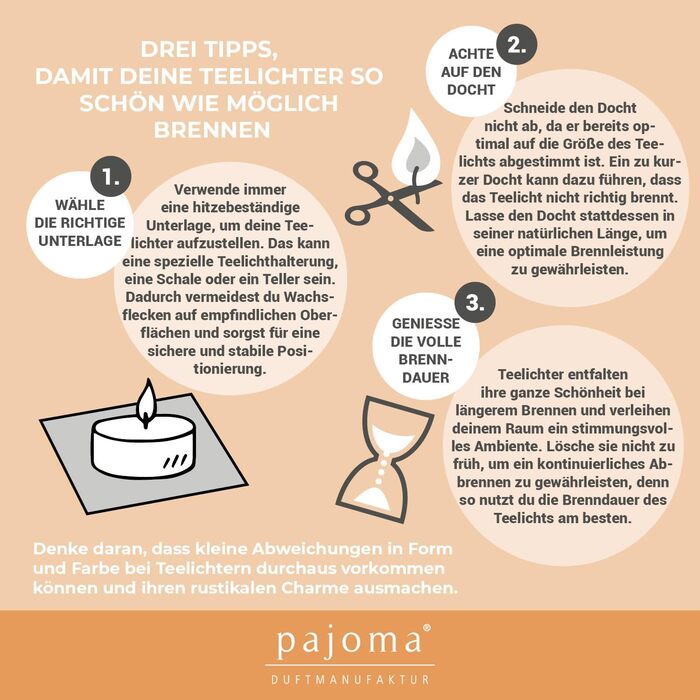 DREI TIPPS, DAMIT DEINE TEELICHTER SO SCHÖN WIE MÖGLICH BRENNEN

1.

WÄHLE DIE RICHTIGE UNTERLAGE

Verwende immer eine hitzebeständige Unterlage, um deine Teelichter aufzustellen. Das kann eine spezielle Teelichthalterung, eine Schale oder ein Teller sein. Dadurch vermeidest du Wachsflecken auf empfindlichen Oberflächen und sorgst für eine sichere und stabile Positionierung.

2.

ACHTE AUF DEN DOCHT

Schneide den Docht nicht ab, da er bereits optimal auf die Größe des Teelichts abgestimmt ist. Ein zu kurzer Docht kann dazu führen, dass das Teelicht nicht richtig brennt. Lasse den Docht stattdessen in seiner natürlichen Länge, um eine optimale Brennleistung zu gewährleisten.

3.

GENIESSE DIE VOLLE BRENNDAUER

Teelichter entfalten ihre ganze Schönheit bei längerem Brennen und verleihen deinem Raum ein stimmungsvolles Ambiente. Lösche sie nicht zu früh, um ein kontinuierliches Abbrennen zu gewährleisten, denn so nutzt du die Brenndauer des Teelichts am besten.

Denke daran, dass kleine Abweichungen in Form und Farbe bei Teelichtern durchaus vorkommen können und ihren rustikalen Charme ausmachen.

pajoma®
DUFTMANUFAKTUR