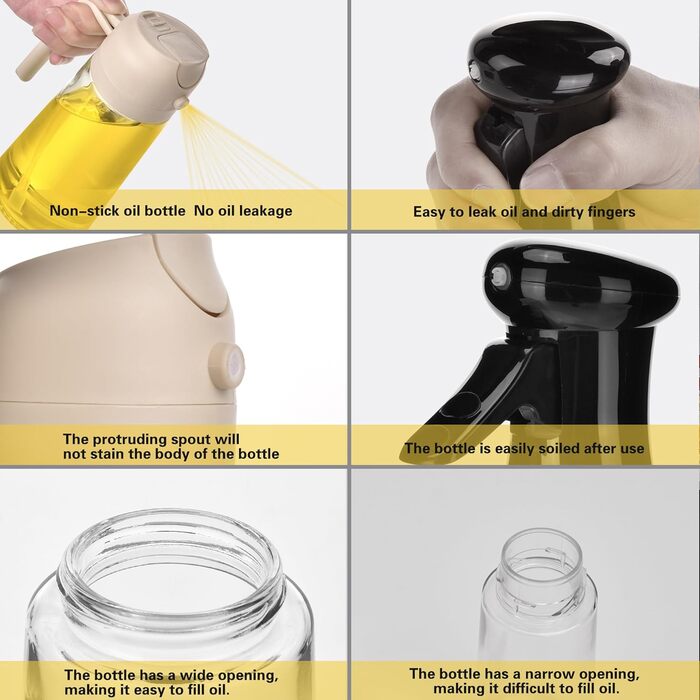 Non-stick oil bottle No oil leakage

Easy to leak oil and dirty fingers

The protruding spout will not stain the body of the bottle

The bottle is easily soiled after use

The bottle has a wide opening, making it easy to fill oil.

The bottle has a narrow opening, making it difficult to fill oil.