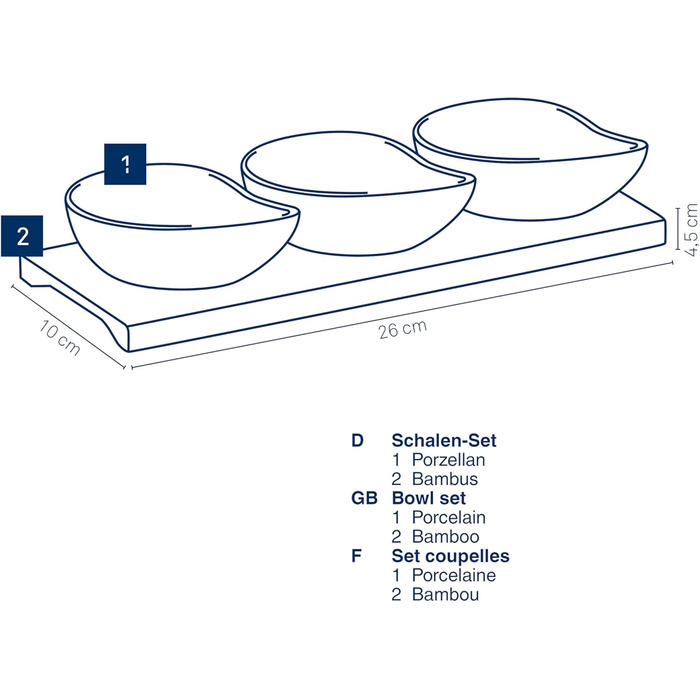 1

2

4,5 cm

10 cm

26 cm

D Schalen-Set
1 Porzellan
2 Bambus
GB Bowl set
1 Porcelain
2 Bamboo
F Set coupelles
1 Porcelaine
2 Bambou