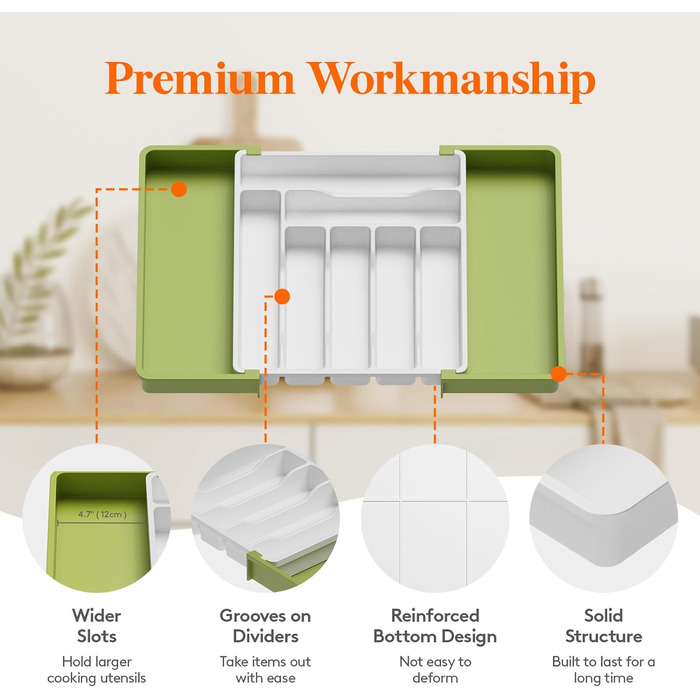 Premium Workmanship

4.7" ( 12cm )

Wider Slots

Hold larger cooking utensils

Grooves on Dividers

Take items out with ease

Reinforced Bottom Design

Not easy to deform

Solid Structure

Built to last for a long time