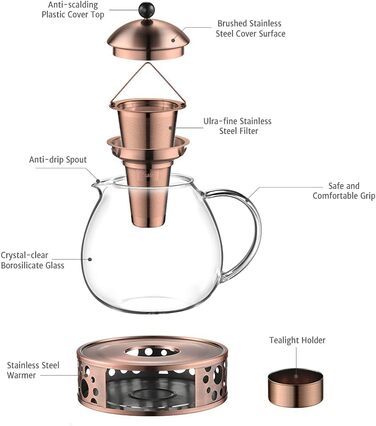 Anti-scalding Plastic Cover Top

Brushed Stainless Steel Cover Surface

Ultra-fine Stainless Steel Filter

Anti-drip Spout

Safe and Comfortable Grip

Crystal-clear Borosilicate Glass

Tealight Holder

Stainless Steel Warmer