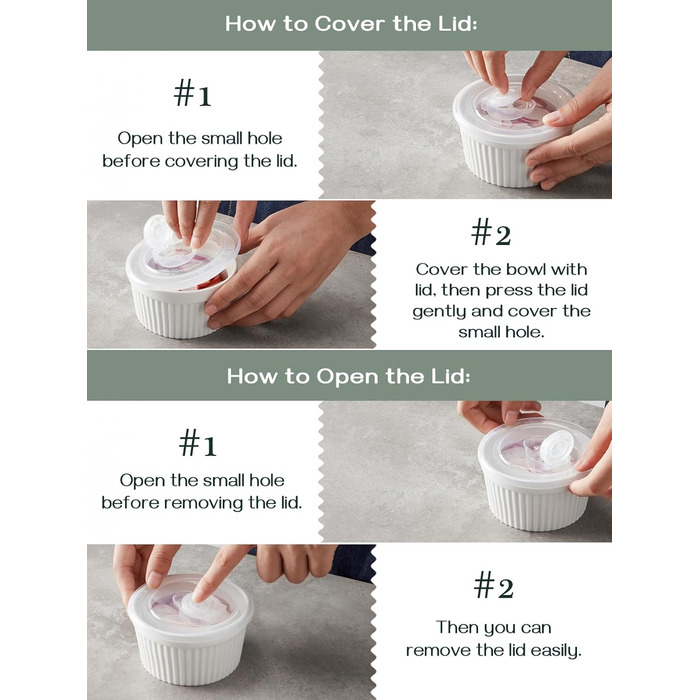 How to Cover the Lid:

#1

Open the small hole before covering the lid.

#2

Cover the bowl with lid, then press the lid gently and cover the small hole.

How to Open the Lid:

#1

Open the small hole before removing the lid.

#2

Then you can remove the lid easily.