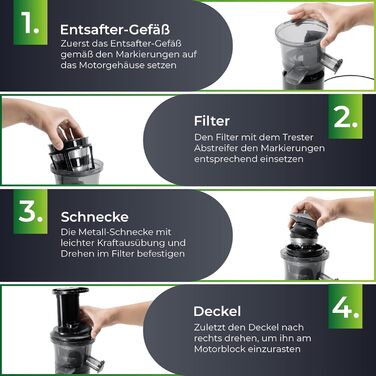 1.

Entsafter-Gefäß

Zuerst das Entsafter-Gefäß gemäß den Markierungen auf das Motorgehäuse setzen

2.

Filter

Den Filter mit dem Trester Abstreifer den Markierungen entsprechend einsetzen

3.

Schnecke

Die Metall-Schnecke mit leichter Kraftausübung und Drehen im Filter befestigen

4.

Deckel

Zuletzt den Deckel nach rechts drehen, um ihn am Motorblock einzurasten