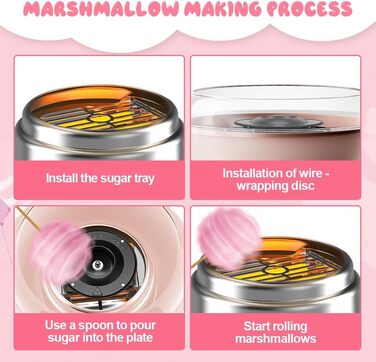 MARSHMALLOW MAKING PROCESS

Install the sugar tray

Installation of wire - wrapping disc

Use a spoon to pour sugar into the plate

Start rolling marshmallows