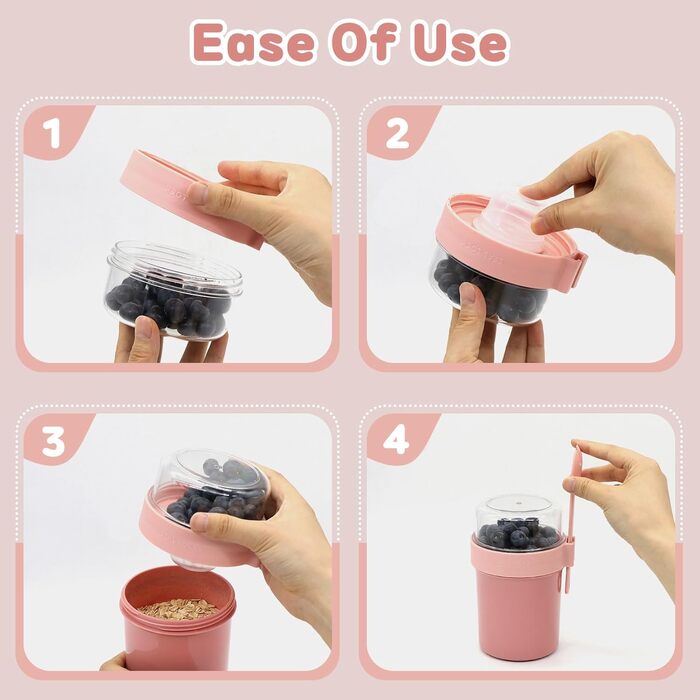 Ease Of Use

1

2

3

4