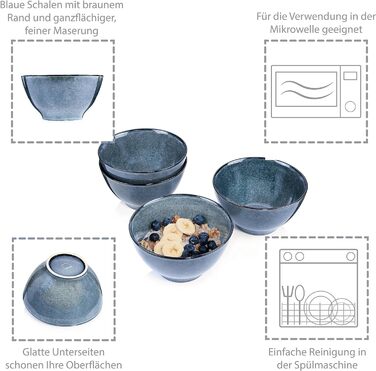 Blaue Schalen mit braunem Rand und ganzflächiger, feiner Maserung

Für die Verwendung in der Mikrowelle geeignet

Glatte Unterseiten schonen Ihre Oberflächen

Einfache Reinigung in der Spülmaschine