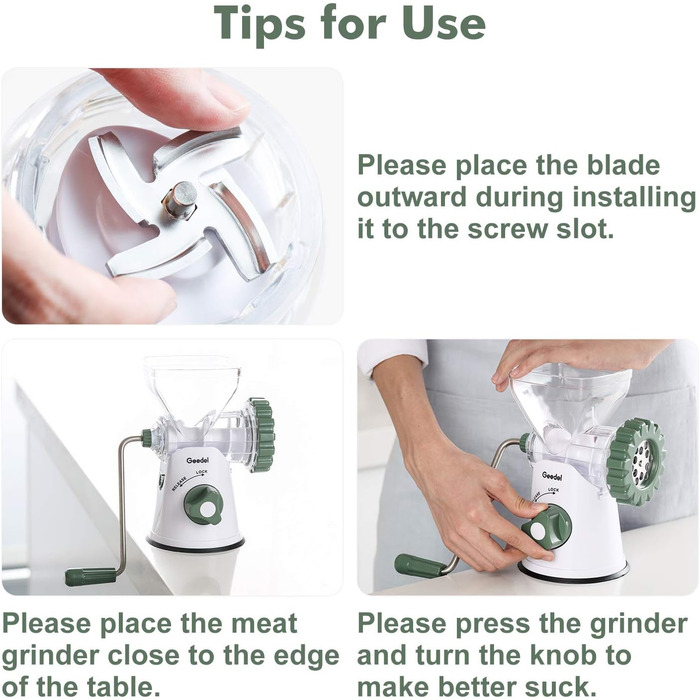 Tips for Use

Please place the blade outward during installing it to the screw slot.

Geedel
RELEASE LOCK

Geedel
RELEASE LOCK

Please place the meat grinder close to the edge of the table.

Please press the grinder and turn the knob to make better suck.