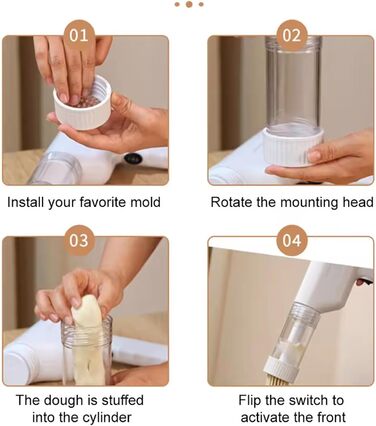 01

Install your favorite mold

02

Rotate the mounting head

03

The dough is stuffed into the cylinder

04

Flip the switch to activate the front