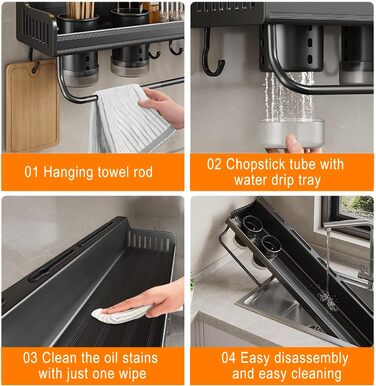 01 Hanging towel rod

02 Chopstick tube with water drip tray

03 Clean the oil stains with just one wipe

04 Easy disassembly and easy cleaning