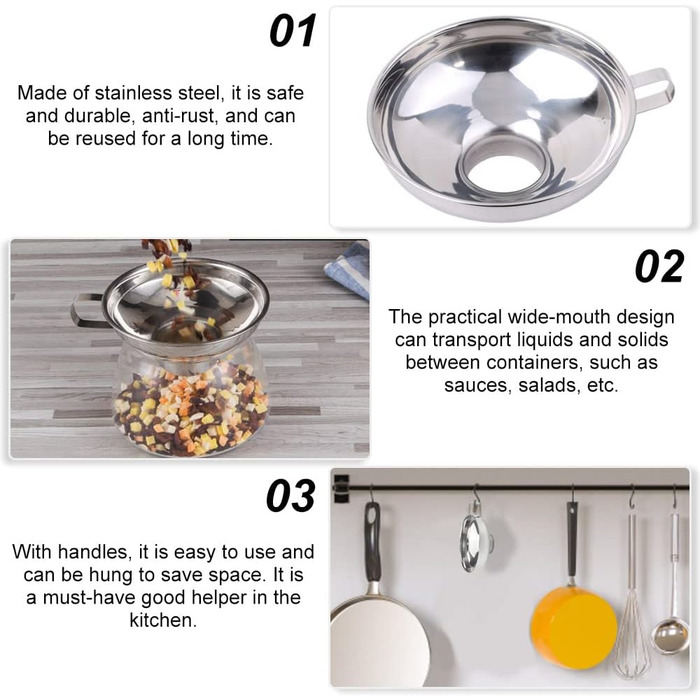 01

Made of stainless steel, it is safe and durable, anti-rust, and can be reused for a long time.

02

The practical wide-mouth design can transport liquids and solids between containers, such as sauces, salads, etc.

03

With handles, it is easy to use and can be hung to save space. It is a must-have good helper in the kitchen.