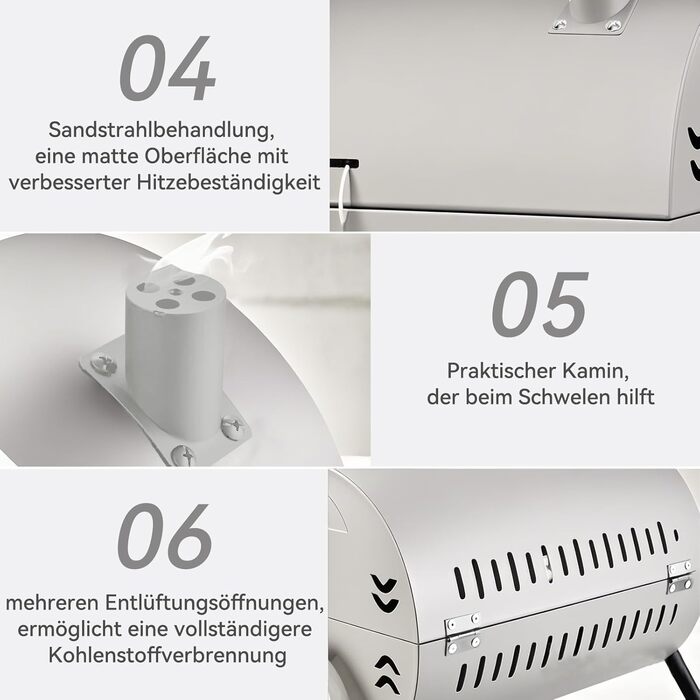 04

Sandstrahlbehandlung, eine matte Oberfläche mit verbesserter Hitzebeständigkeit

05

Praktischer Kamin, der beim Schwelen hilft

06

mehreren Entlüftungsöffnungen, ermöglicht eine vollständigere Kohlenstoffverbrennung