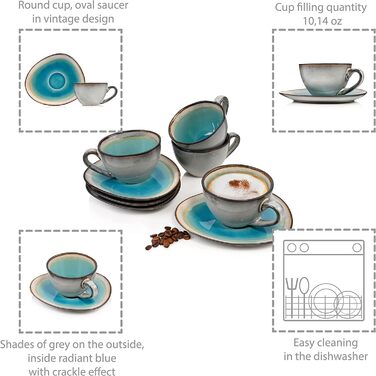 Round cup, oval saucer
in vintage design

Cup filling quantity
10,14 oz

Shades of grey on the outside,
inside radiant blue
with crackle effect

Easy cleaning
in the dishwasher