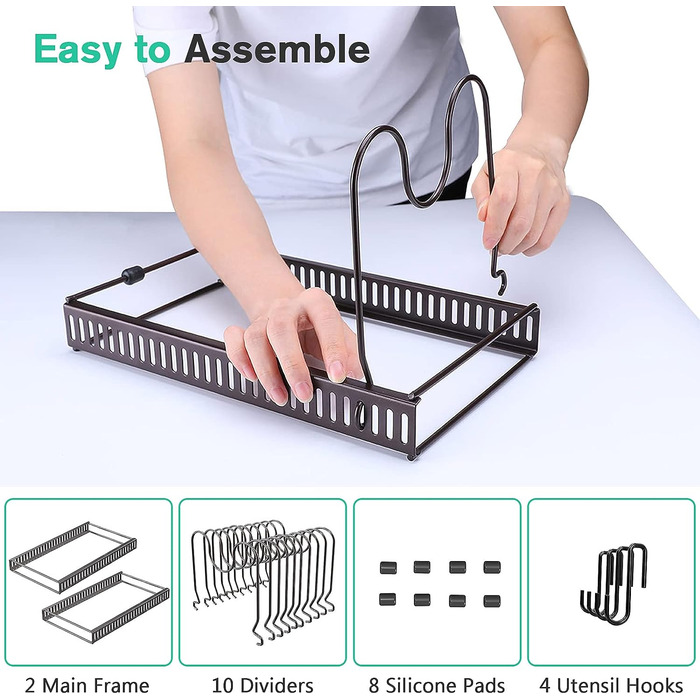 Easy to Assemble

2 Main Frame

10 Dividers

8 Silicone Pads

4 Utensil Hooks