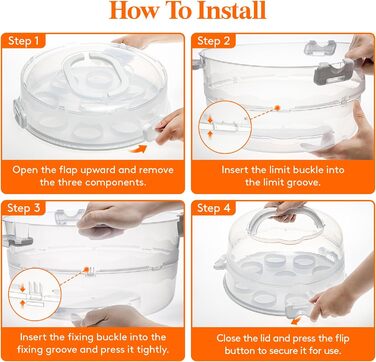 How To Install

Step 1

Open the flap upward and remove the three components.

Step 2

Insert the limit buckle into the limit groove.

Step 3

Insert the fixing buckle into the fixing groove and press it tightly.

Step 4

Close the lid and press the flip button to secure it for use.