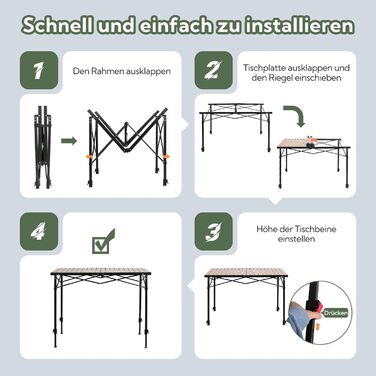 Schnell und einfach zu installieren

1

Den Rahmen ausklappen

2

Tischplatte ausklappen und den Riegel einschieben

4

3

Höhe der Tischbeine einstellen

Drücken