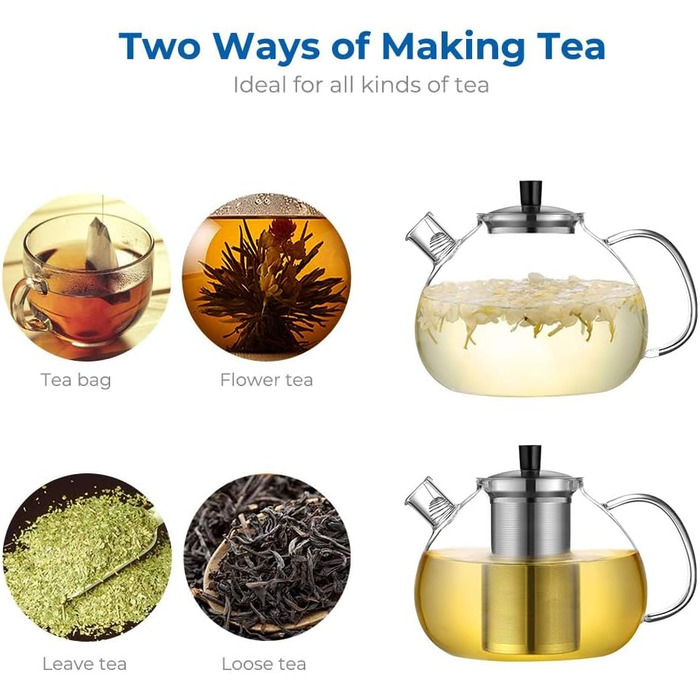 Two Ways of Making Tea
Ideal for all kinds of tea

Tea bag

Flower tea

Leave tea

Loose tea