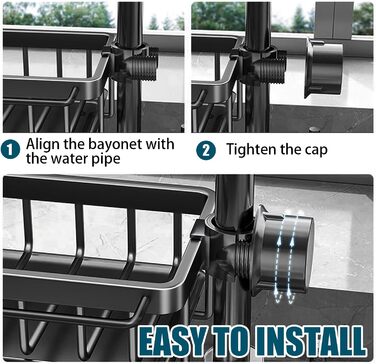 1 Align the bayonet with the water pipe

2 Tighten the cap

EASY TO INSTALL