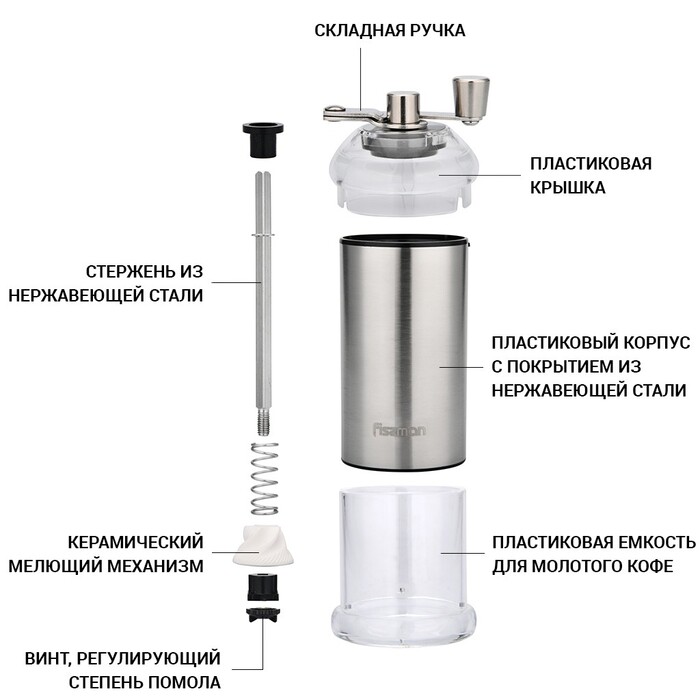 СКЛАДНАЯ РУЧКА

ПЛАСТИКОВАЯ КРЫШКА

СТЕРЖЕНЬ ИЗ НЕРЖАВЕЮЩЕЙ СТАЛИ

ПЛАСТИКОВЫЙ КОРПУС С ПОКРЫТИЕМ ИЗ НЕРЖАВЕЮЩЕЙ СТАЛИ

fissman

КЕРАМИЧЕСКИЙ МЕЛЮЩИЙ МЕХАНИЗМ

ПЛАСТИКОВАЯ ЕМКОСТЬ ДЛЯ МОЛОТОГО КОФЕ

ВИНТ, РЕГУЛИРУЮЩИЙ СТЕПЕНЬ ПОМОЛА