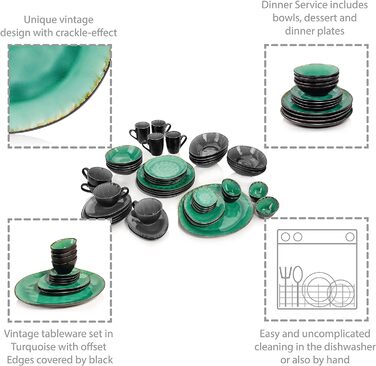 Unique vintage design with crackle-effect

Dinner Service includes bowls, dessert and dinner plates

Vintage tableware set in Turquoise with offset Edges covered by black

Easy and uncomplicated cleaning in the dishwasher or also by hand