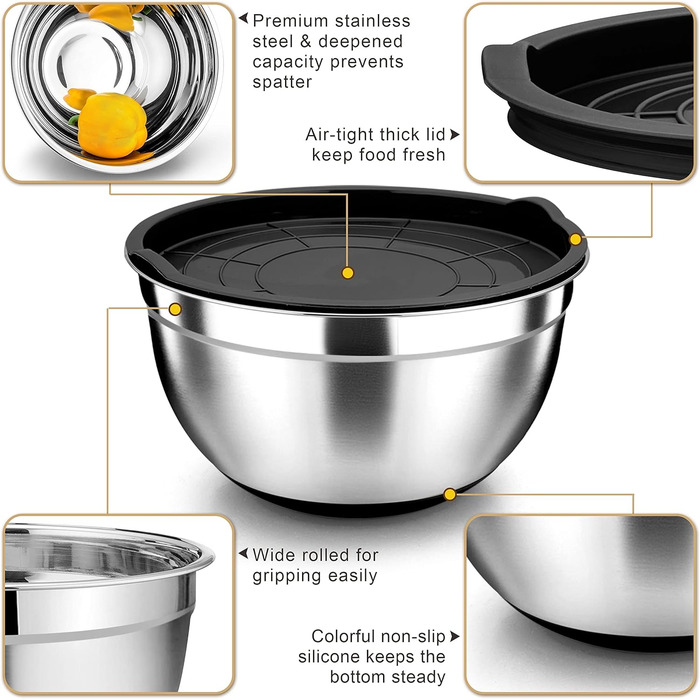 Premium stainless steel & deepened capacity prevents spatter

Air-tight thick lid keep food fresh

Wide rolled for gripping easily

Colorful non-slip silicone keeps the bottom steady