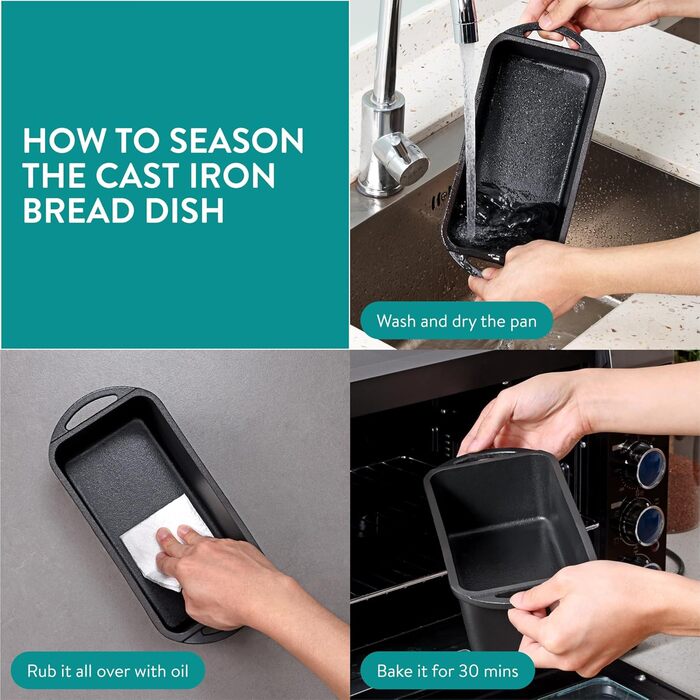 HOW TO SEASON THE CAST IRON BREAD DISH

Wash and dry the pan

Rub it all over with oil

Bake it for 30 mins