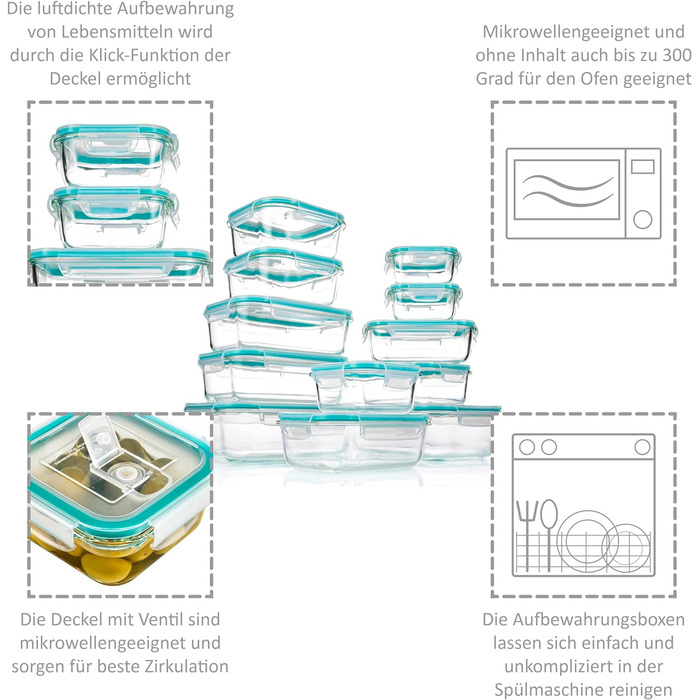 Die luftdichte Aufbewahrung von Lebensmitteln wird durch die Klick-Funktion der Deckel ermöglicht

Mikrowellengeeignet und ohne Inhalt auch bis zu 300 Grad für den Ofen geeignet

Die Deckel mit Ventil sind mikrowellengeeignet und sorgen für beste Zirkulation

Die Aufbewahrungsboxen lassen sich einfach und unkompliziert in der Spülmaschine reinigen