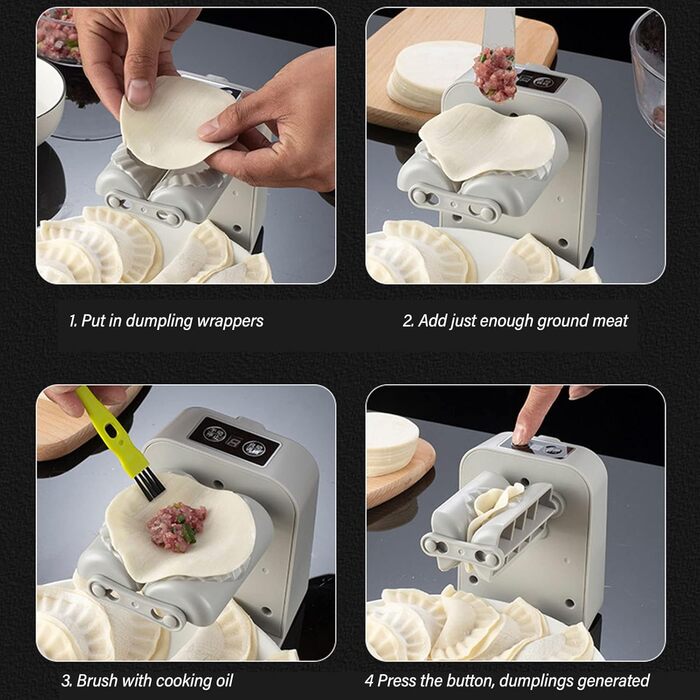 1. Put in dumpling wrappers

2. Add just enough ground meat

3. Brush with cooking oil

4 Press the button, dumplings generated